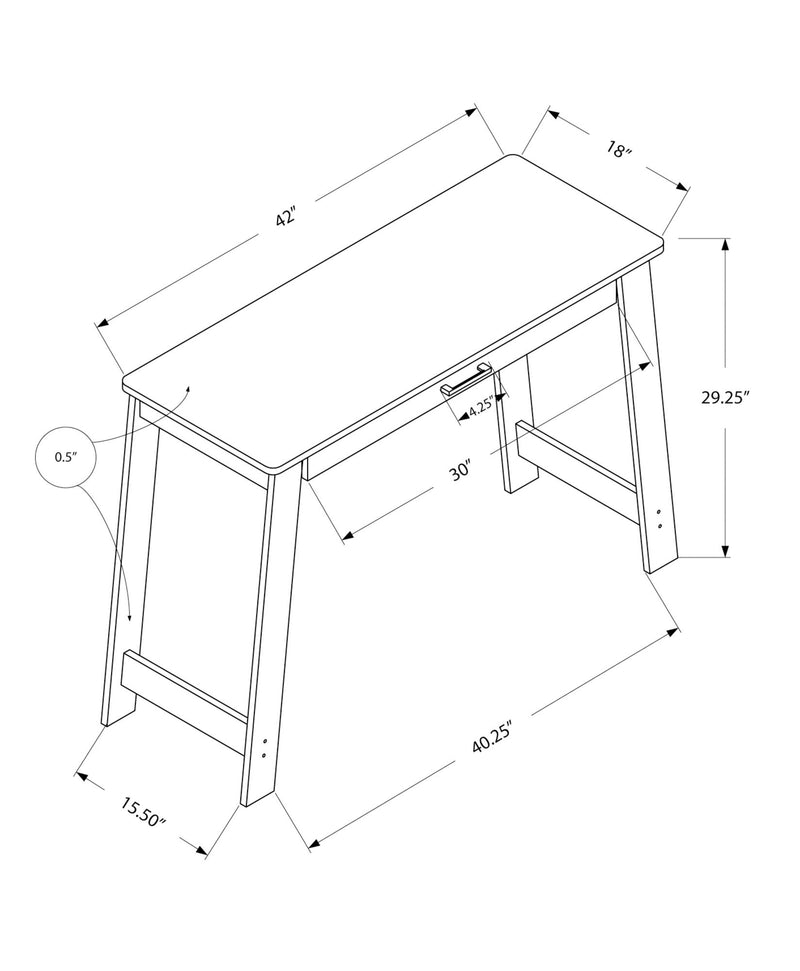 42"

18"

29.25"

0.5"

4.25"

30"

40.25"

15.50"