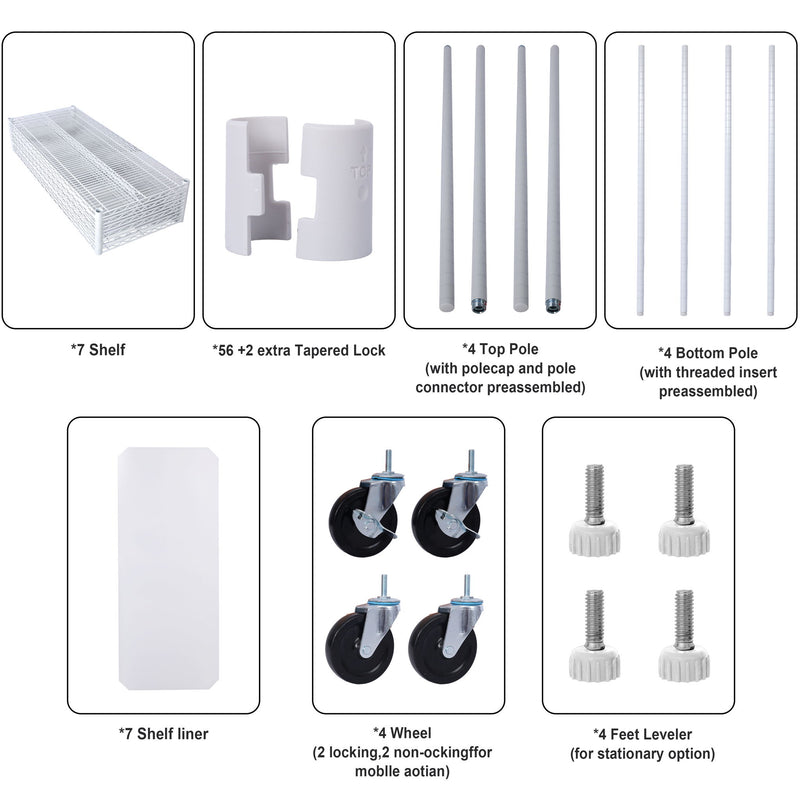 TOP

*7 Shelf

*56 +2 extra Tapered Lock

*4 Top Pole
(with polecap and pole connector preassembled)

*4 Bottom Pole
(with threaded insert preassembled)

*7 Shelf liner

*4 Wheel
(2 locking,2 non-ockingffor moblle aotian)

*4 Feet Leveler
(for stationary option)