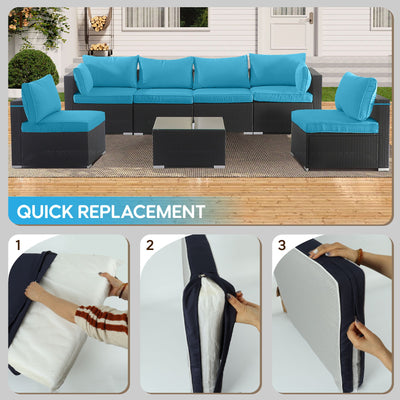 QUICK REPLACEMENT

1

2

3