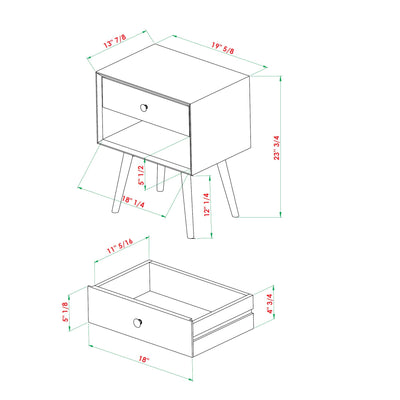 13" 7/8
19" 5/8
23" 3/4
5" 1/2
18" 1/4
12" 1/4
11" 5/16
5" 1/8
4" 3/4
18"