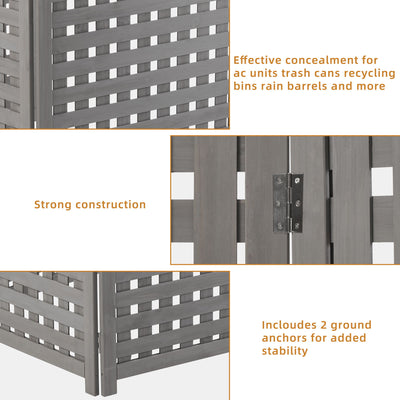 Effective concealment for ac units trash cans recycling bins rain barrels and more

Strong construction

Incloudes 2 ground anchors for added stability