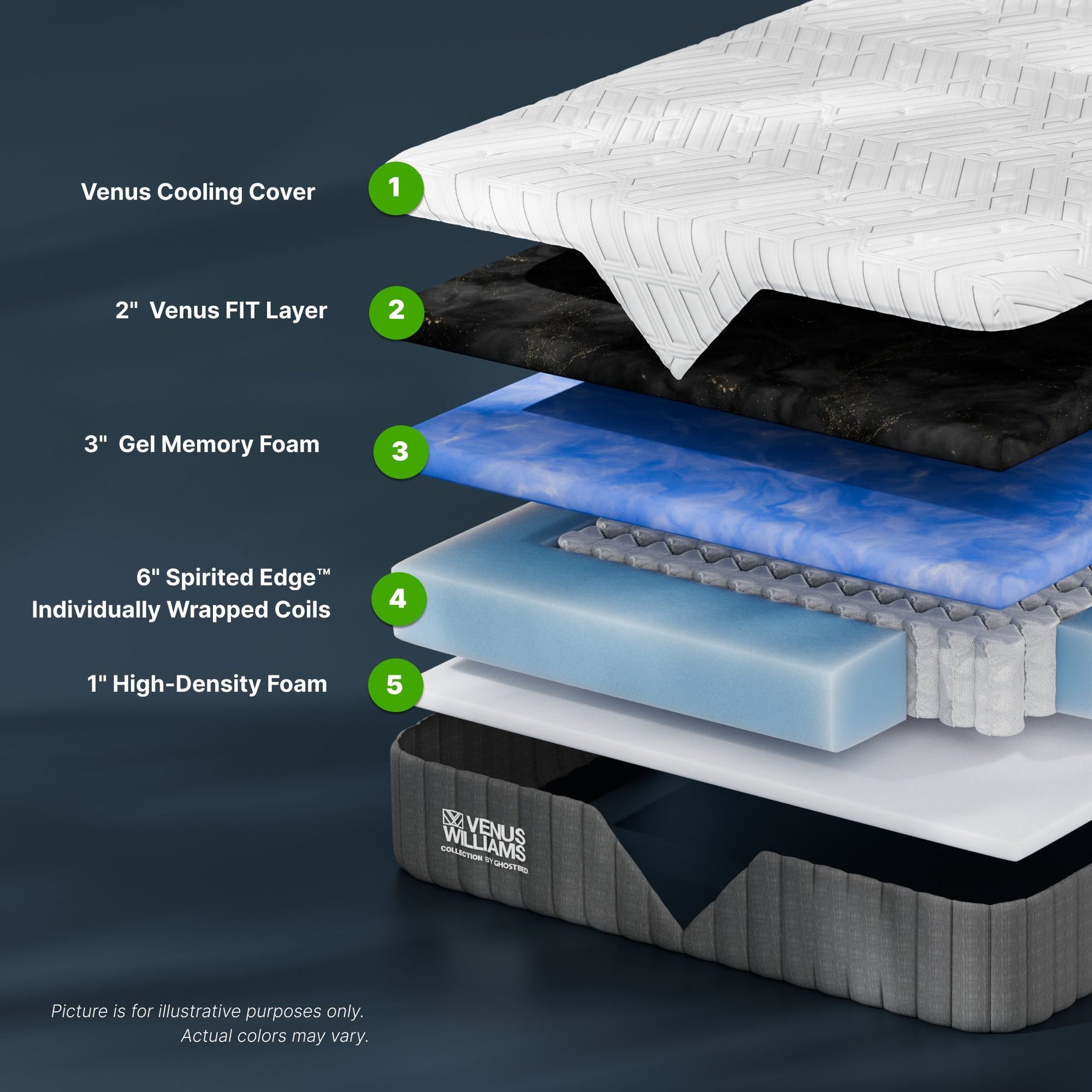 Venus Cooling Cover 1

2" Venus FIT Layer 2

3" Gel Memory Foam 3

6" Spirited Edge™ Individually Wrapped Coils 4

1" High-Density Foam 5

VENUS WILLIAMS COLLECTION BY GHOSTBED

Picture is for illustrative purposes only. Actual colors may vary.