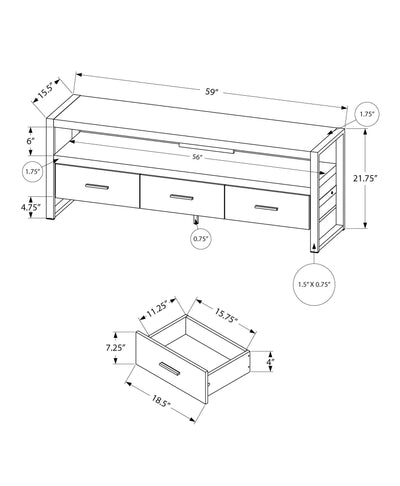 15.5"
59"
1.75"
6"
56"
1.75"
21.75"
4.75"
0.75"
1.5" X 0.75"
11.25"
15.75"
7.25"
4"
18.5"