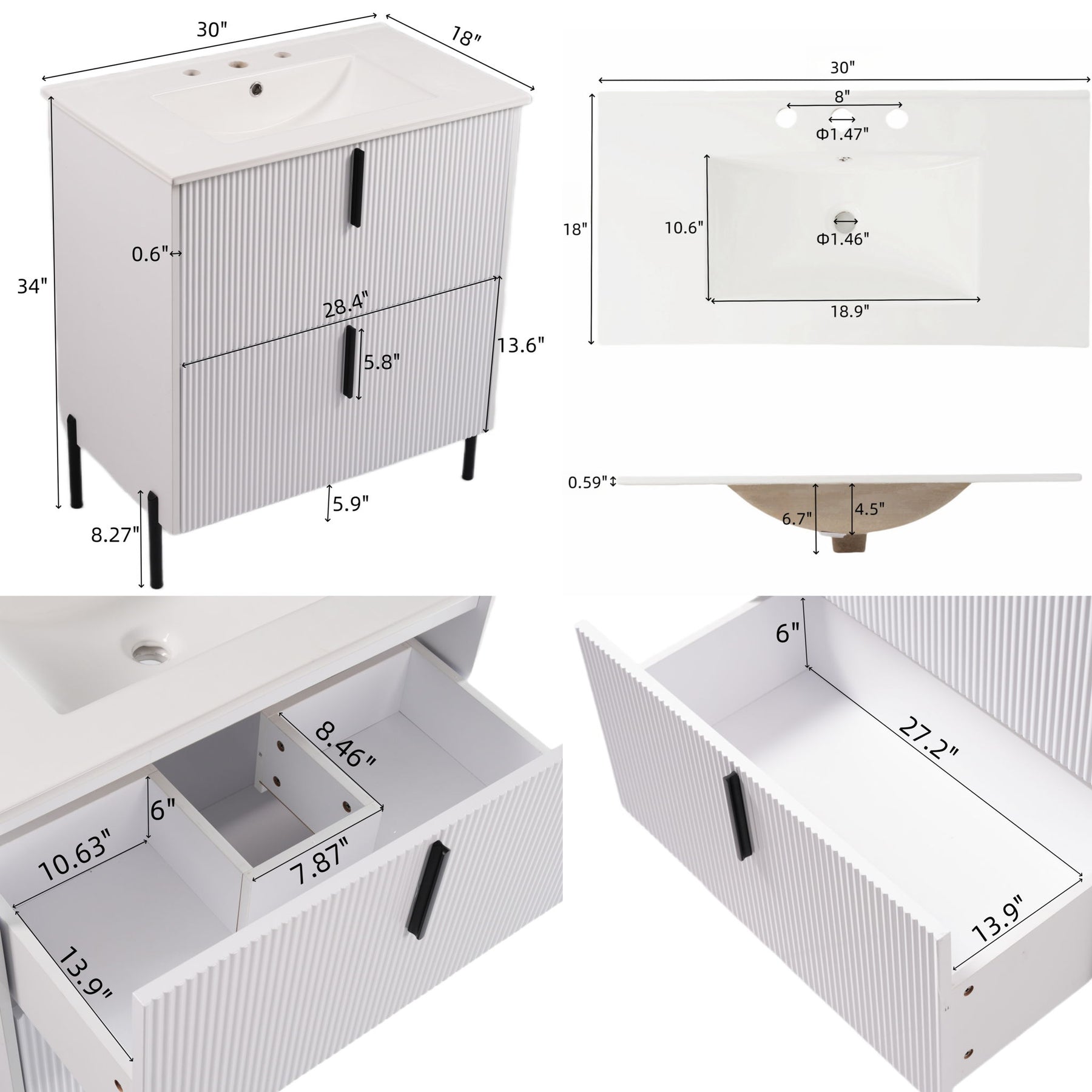 30"
18"
34"
0.6"
28.4"
5.8"
13.6"
5.9"
8.27"

30"
8"
Φ1.47"
18"
10.6"
Φ1.46"
18.9"

0.59"
6.7"
4.5"

8.46"
6"
10.63"
7.87"
13.9"

6"
27.2"
13.9"