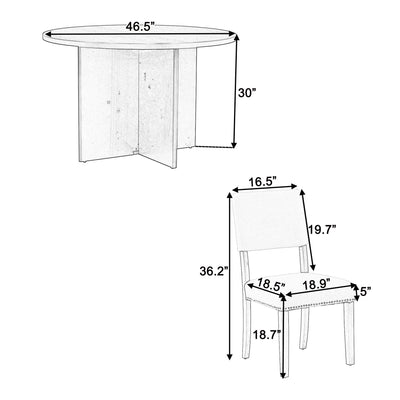 46.5"
30"
16.5"
19.7"
36.2"
18.5"
18.9"
5"
18.7"