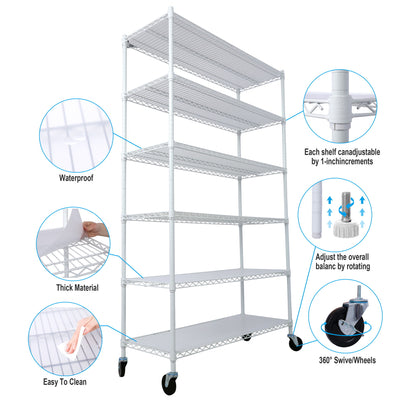 Waterproof

Thick Material

Easy To Clean

Each shelf canadjustable by 1-inchincrements

Adjust the overall balanc by rotating

360° Swive/Wheels