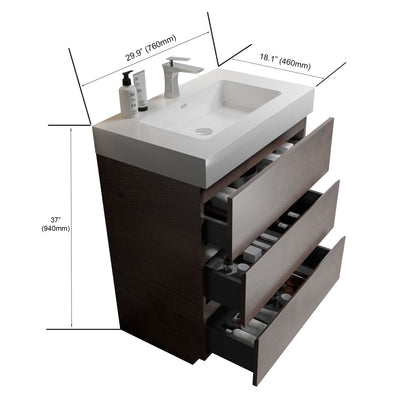 29.9" (760mm)
18.1" (460mm)
37"
(940mm)