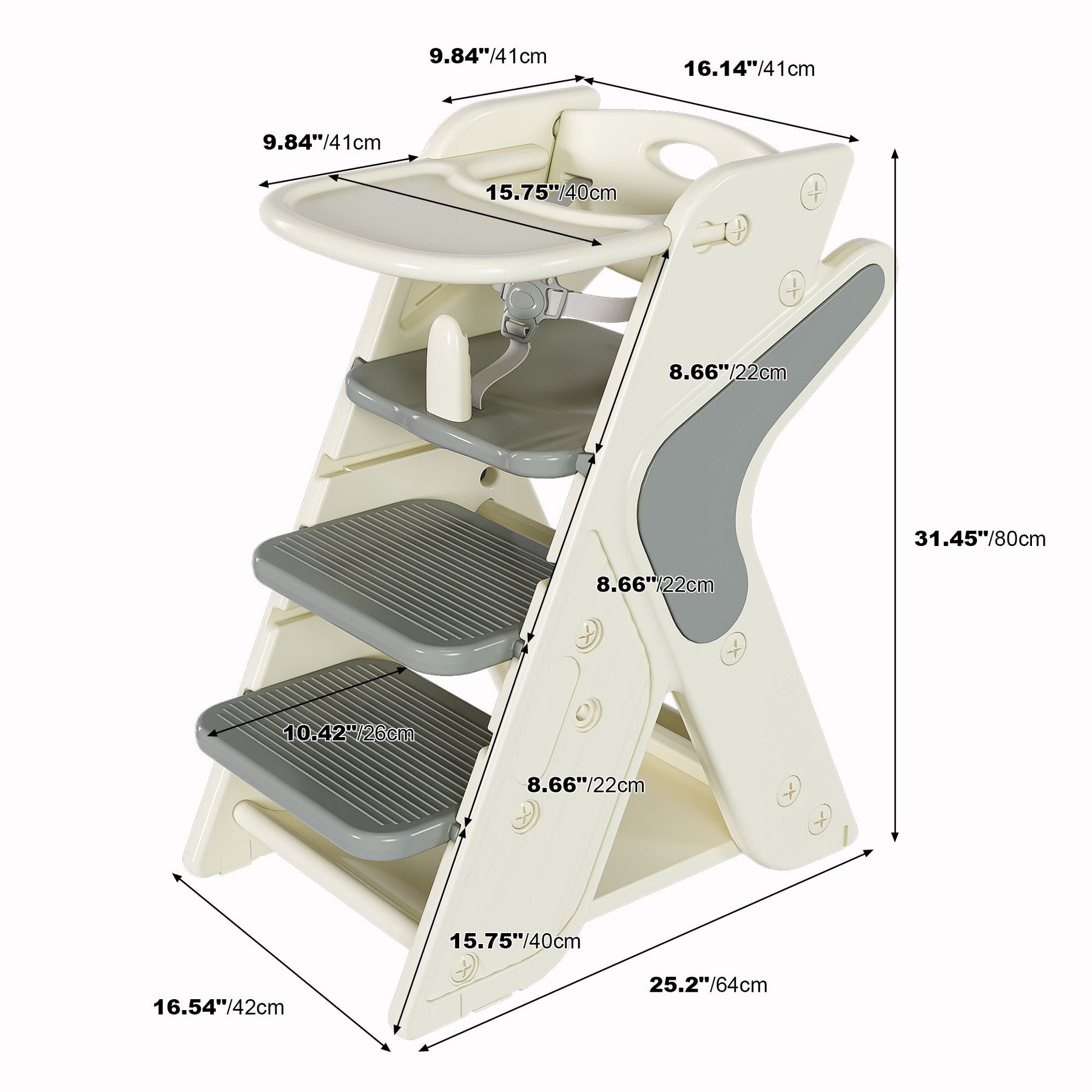 9.84"/41cm

16.14"/41cm

9.84"/41cm

15.75"/40cm

8.66"/22cm

31.45"/80cm

8.66"/22cm

10.42"/26cm

8.66"/22cm

15.75"/40cm

25.2"/64cm

16.54"/42cm