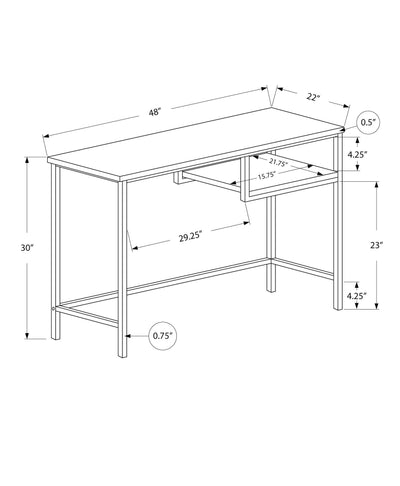 48"
22"
0.5"
4.25"
21.75"
15.75"
30"
29.25"
23"
4.25"
0.75"