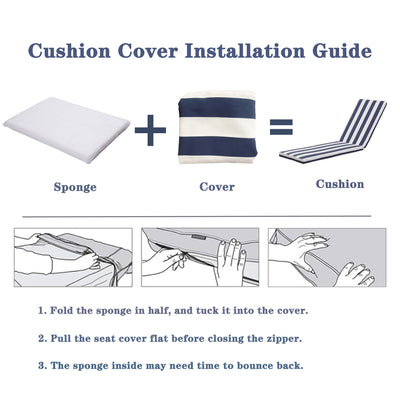 Cushion Cover Installation Guide

Sponge + Cover = Cushion

1. Fold the sponge in half, and tuck it into the cover.

2. Pull the seat cover flat before closing the zipper.

3. The sponge inside may need time to bounce back.