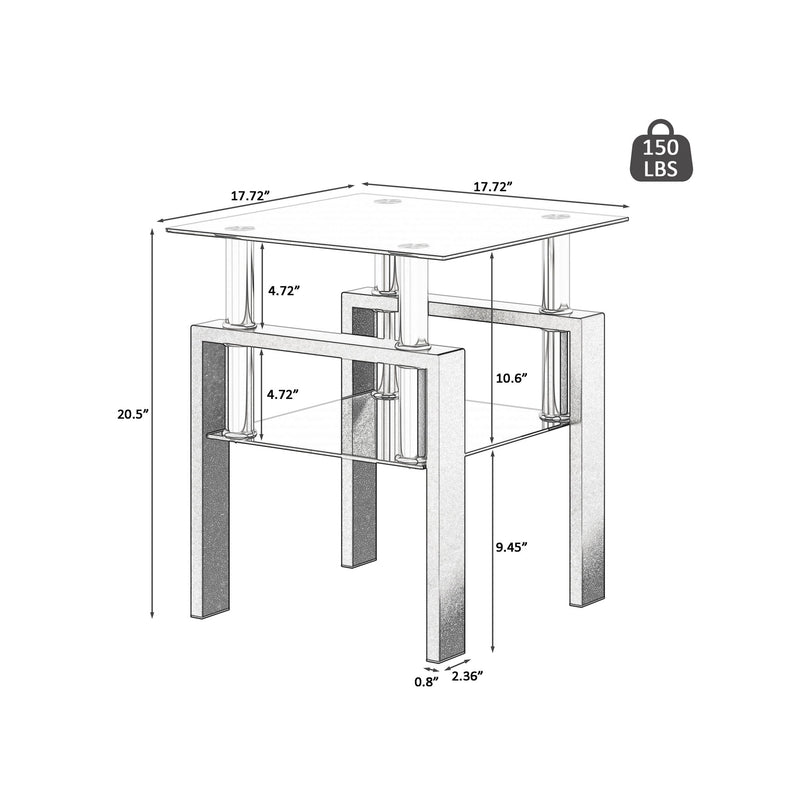 150
LBS

17.72”
17.72”
4.72”
4.72”
10.6”
20.5”
9.45”
0.8”
2.36”