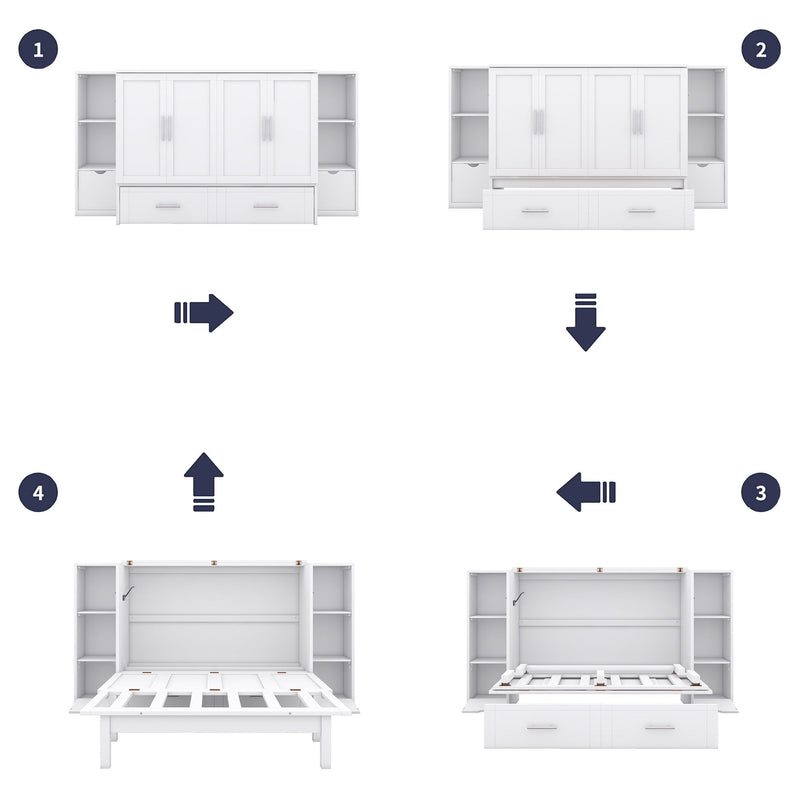 1

2

4

3