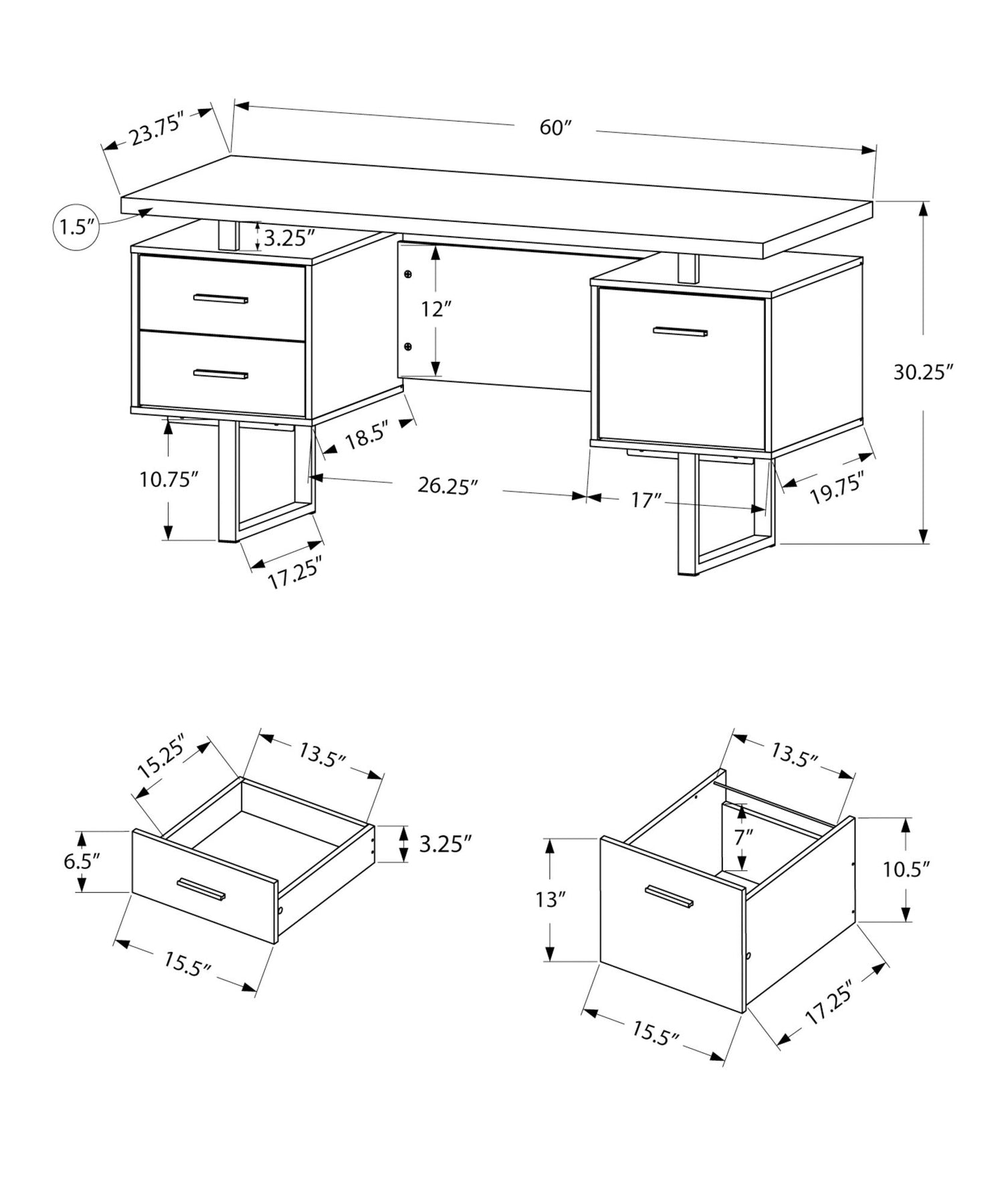 23.75″
60″
1.5″
3.25″
12″
30.25″
18.5″
10.75″
26.25″
17″
19.75″
17.25″

15.25″
13.5″
6.5″
3.25″
15.5″

13.5″
7″
13″
10.5″
15.5″
17.25″