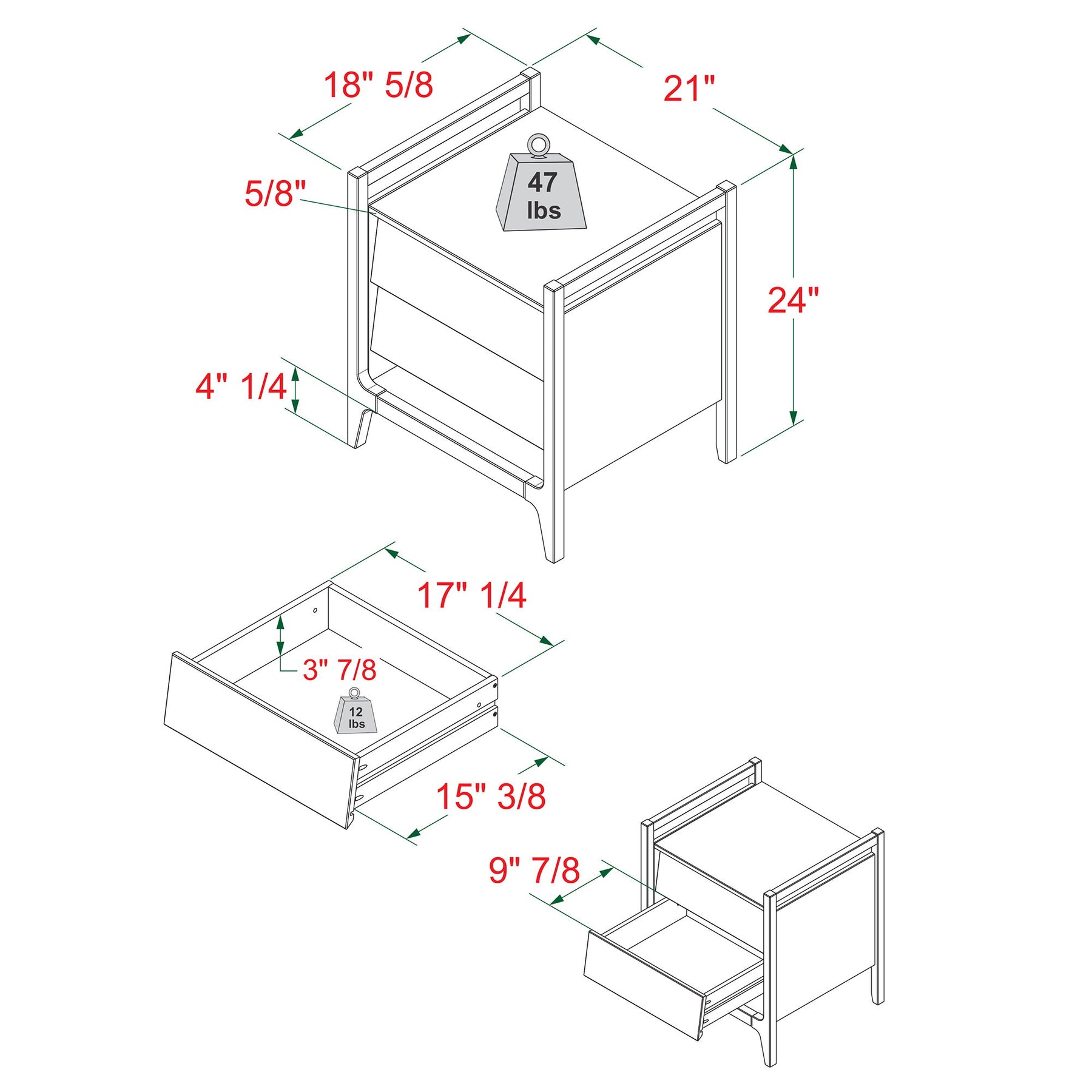 18" 5/8

21"

5/8"

47 lbs

24"

4" 1/4

17" 1/4

3" 7/8

12 lbs

15" 3/8

9" 7/8