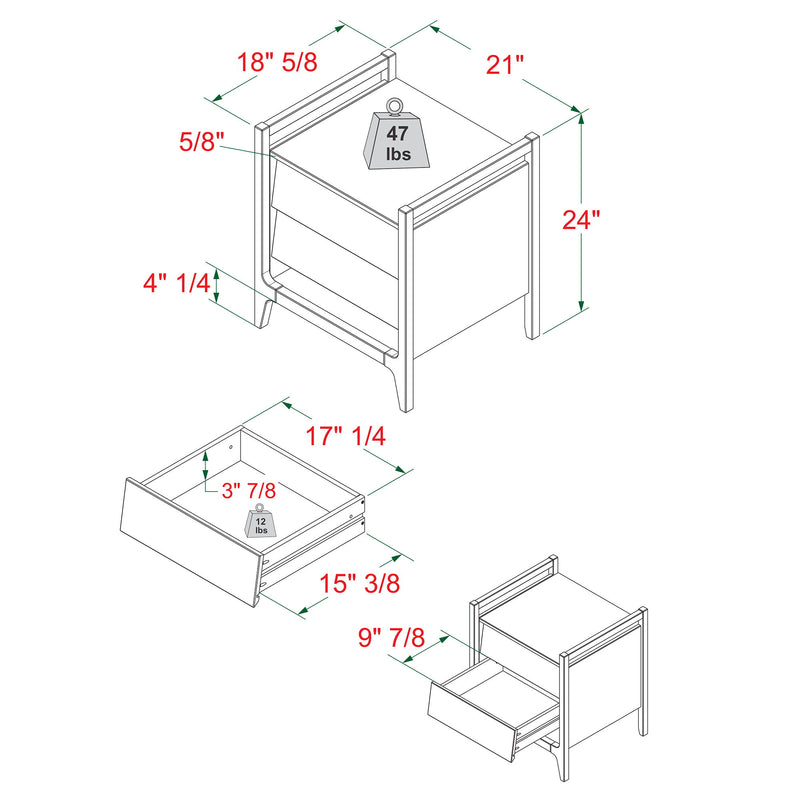 18" 5/8

21"

5/8"

47 lbs

24"

4" 1/4

17" 1/4

3" 7/8

12 lbs

15" 3/8

9" 7/8